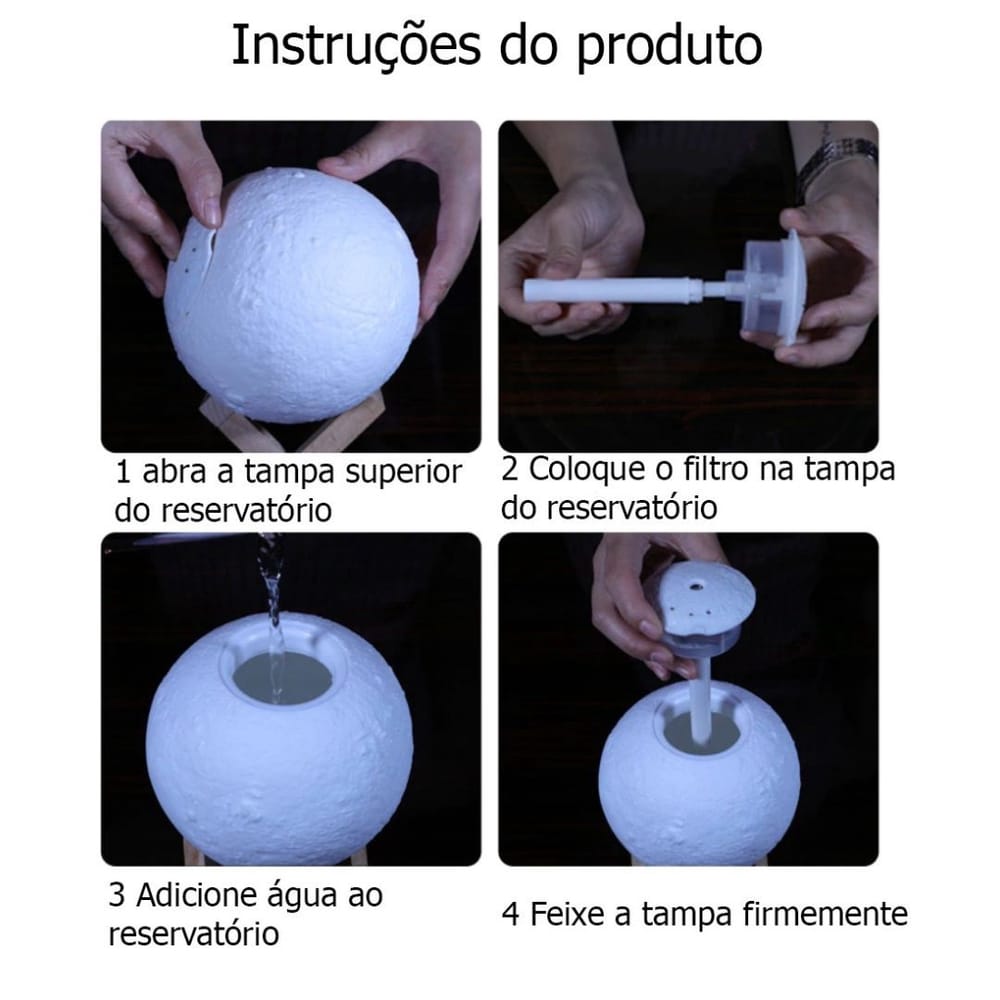 Instruções do produto

1 abra a tampa superior do reservatório

2 Coloque o filtro na tampa do reservatório

3 Adicione água ao reservatório

4 Feixe a tampa firmemente